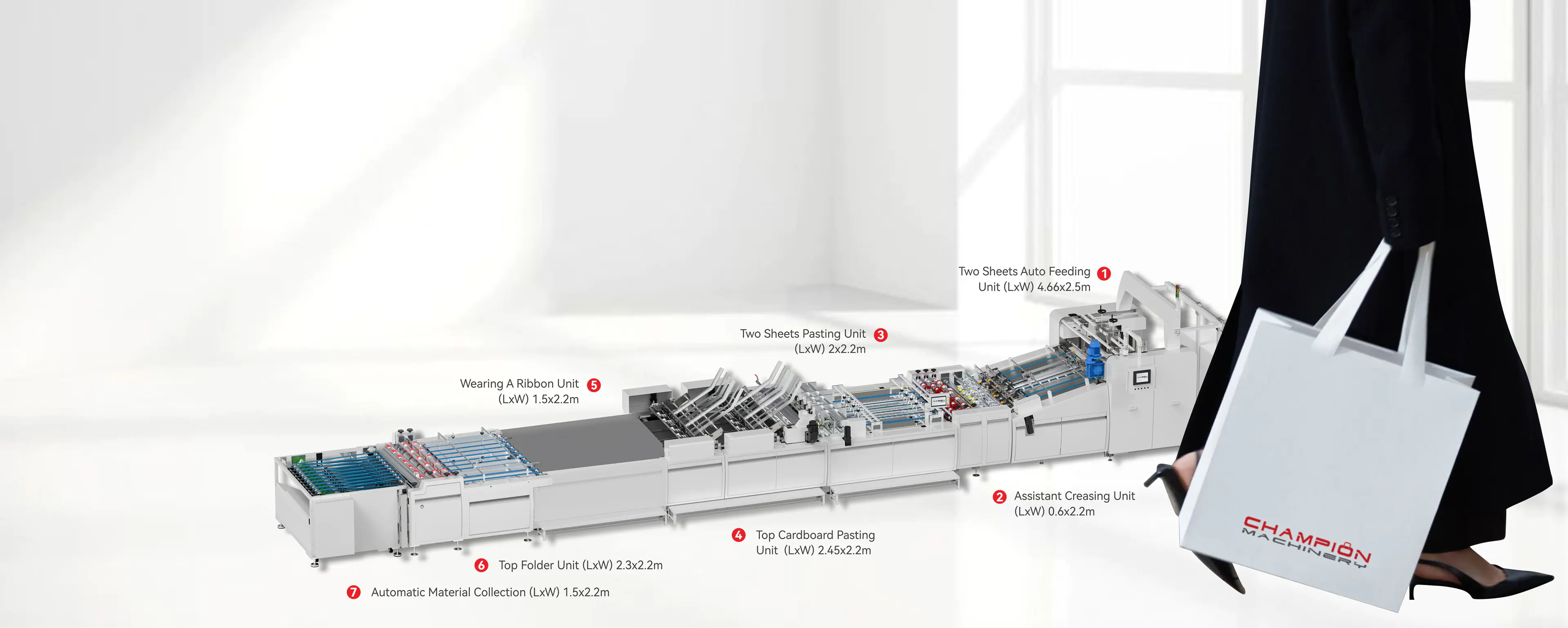 Two Sheets Auto Feeding Unit (LxW) 4.66x2.5m 1

Two Sheets Pasting Unit (LxW) 2x2.2m 3

Wearing A Ribbon Unit (LxW) 1.5x2.2m 5

2 Assistant Creasing Unit (LxW) 0.6x2.2m

4 Top Cardboard Pasting Unit (LxW) 2.45x2.2m

6 Top Folder Unit (LxW) 2.3x2.2m

7 Automatic Material Collection (LxW) 1.5x2.2m

CHAMPION MACHINERY